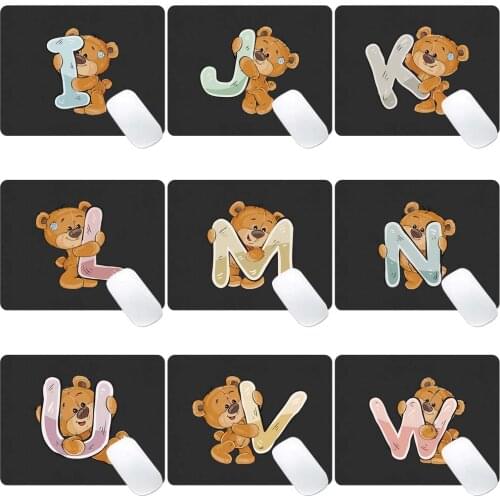 I
J
K
L
M
N
U
V
W