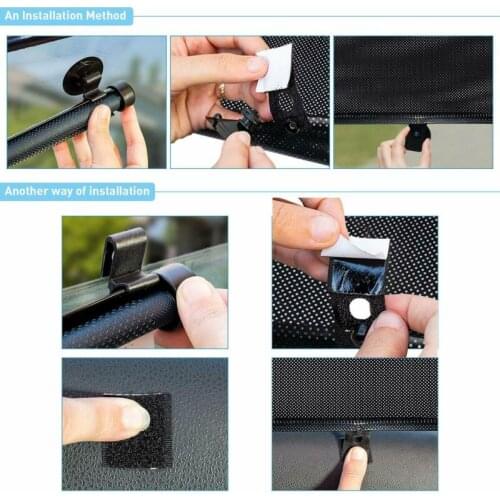 An Installation Method

Another way of installation