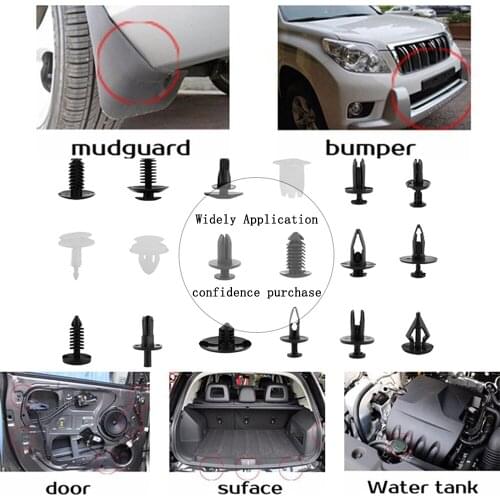 mudguard

bumper

Widely Application

confidence purchase

door

suface

Water tank