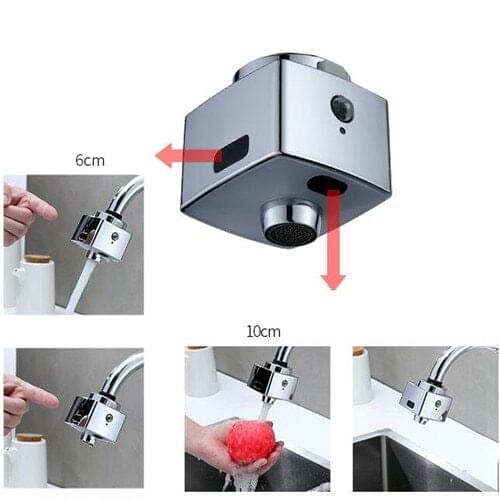 6cm

10cm