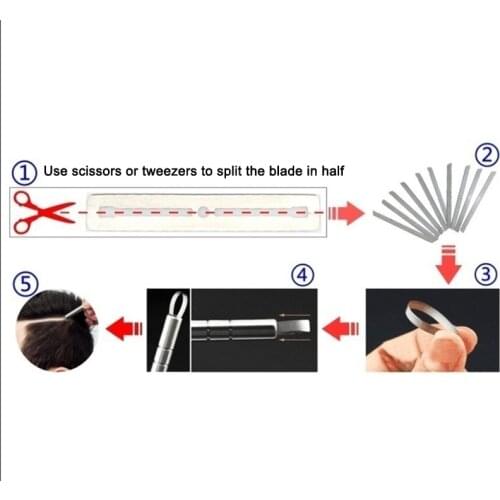 ① Use scissors or tweezers to split the blade in half

②

③

④

⑤