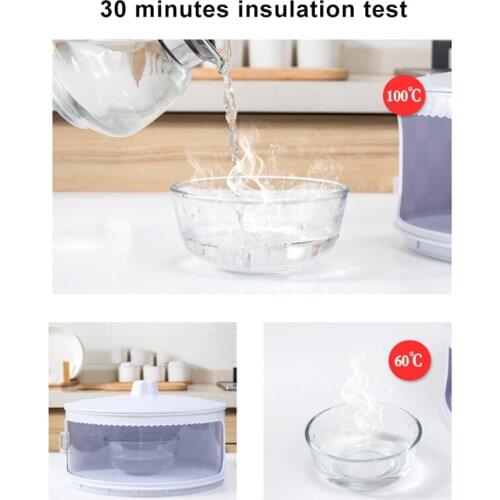 30 minutes insulation test

100℃

60℃