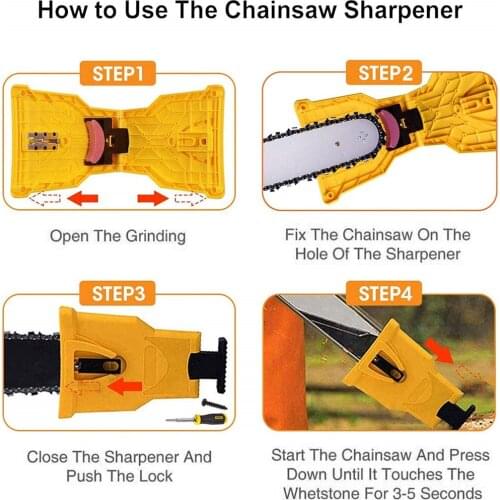 How to Use The Chainsaw Sharpener

STEP1

Open The Grinding

STEP2

Fix The Chainsaw On The Hole Of The Sharpener

STEP3

Close The Sharpener And Push The Lock

STEP4

Start The Chainsaw And Press Down Until It Touches The Whetstone For 3-5 Seconds