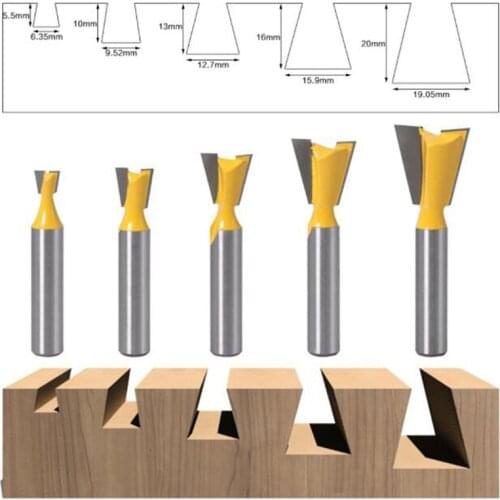 5.5mm
6.35mm
10mm
9.52mm
13mm
12.7mm
16mm
15.9mm
20mm
19.05mm