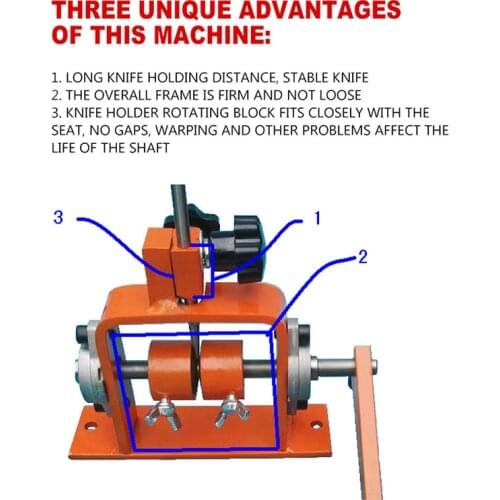 THREE UNIQUE ADVANTAGES OF THIS MACHINE:

1. LONG KNIFE HOLDING DISTANCE, STABLE KNIFE
2. THE OVERALL FRAME IS FIRM AND NOT LOOSE
3. KNIFE HOLDER ROTATING BLOCK FITS CLOSELY WITH THE SEAT, NO GAPS, WARPING AND OTHER PROBLEMS AFFECT THE LIFE OF THE SHAFT

3
1
2