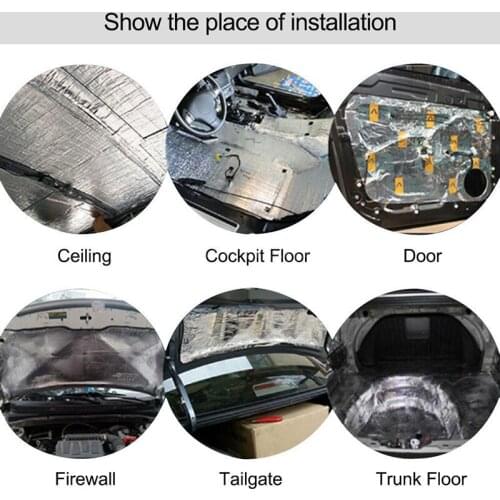 Show the place of installation

Ceiling

Cockpit Floor

Door

Firewall

Tailgate

Trunk Floor