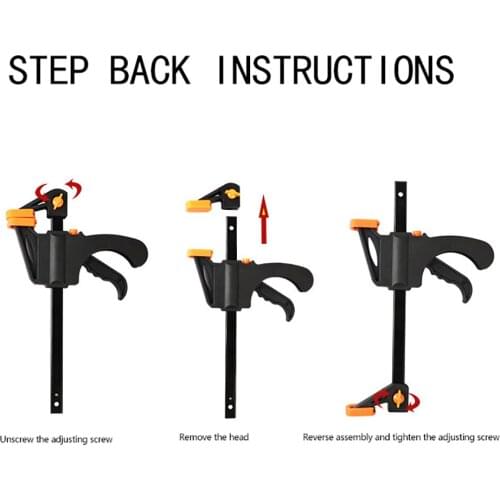 STEP BACK INSTRUCTIONS

Unscrew the adjusting screw

Remove the head

Reverse assembly and tighten the adjusting screw