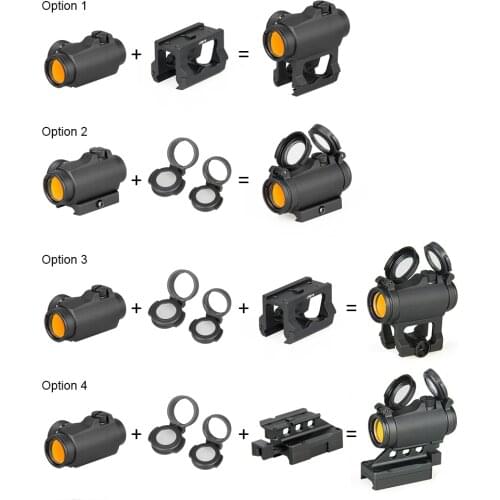 Option 1

+ =

Option 2

+ =

Option 3

+ + =

Option 4

+ + =