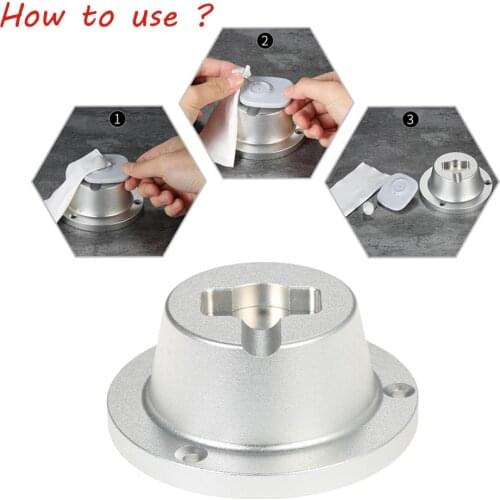 How to use ?

2

1

3