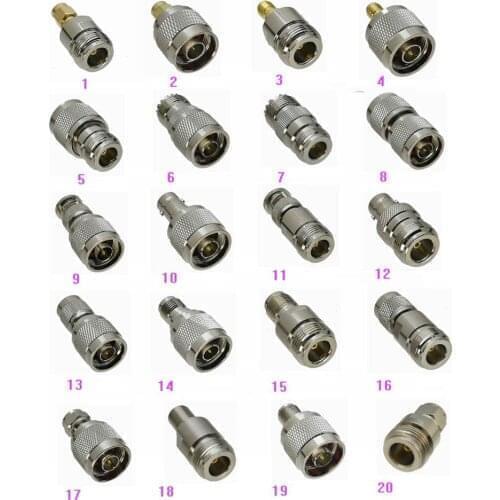 1
2
3
4
5
6
7
8
9
10
11
12
13
14
15
16
17
18
19
20