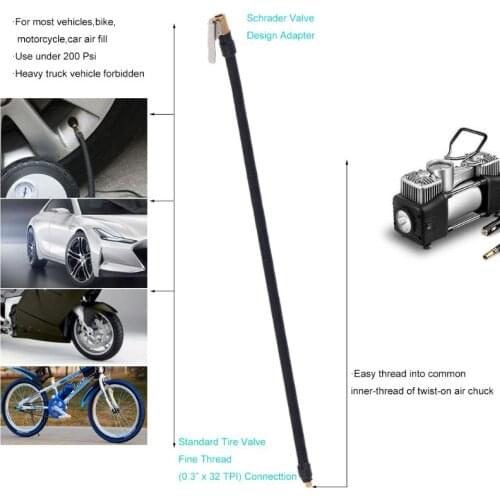 ·For most vehicles,bike,
motorcycle,car air fill
·Use under 200 Psi
·Heavy truck vehicle forbidden

Schrader Valve
Design Adapter

·Easy thread into common
inner-thread of twist-on air chuck

Standard Tire Valve
Fine Thread
(0.3" x 32 TPI) Connecttion