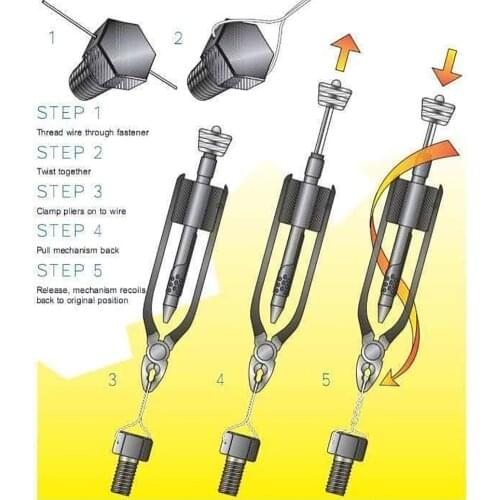 1

2

STEP 1
Thread wire through fastener

STEP 2
Twist together

STEP 3
Clamp pliers on to wire

STEP 4
Pull mechanism back

STEP 5
Release, mechanism recoils back to original position

3

4

5