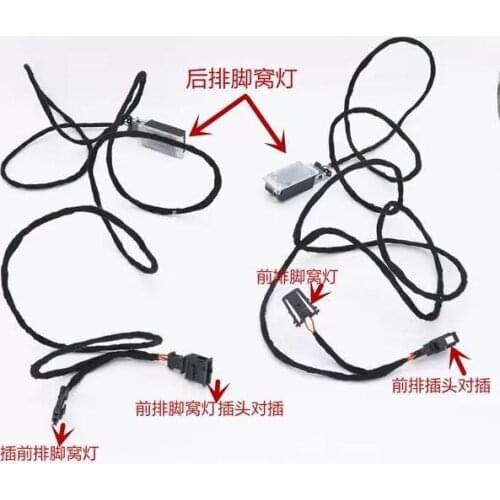 后排脚窝灯

前排脚窝灯

前排插头对插

前排脚窝灯插头对插

插前排脚窝灯