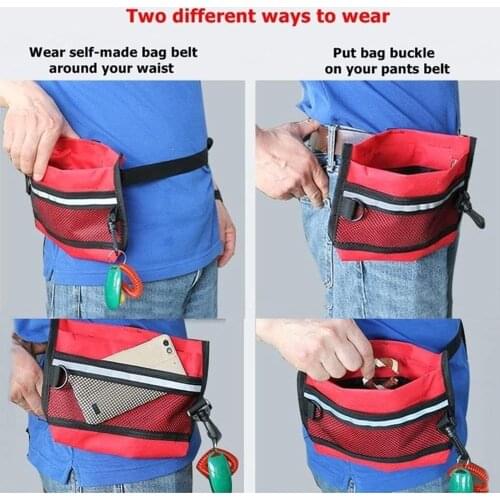 Two different ways to wear

Wear self-made bag belt around your waist

Put bag buckle on your pants belt