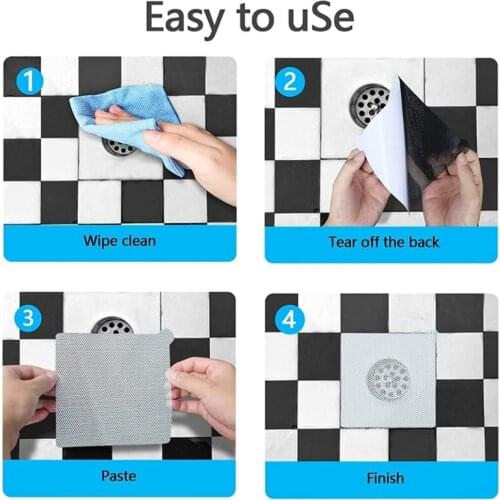 Easy to uSe

1

Wipe clean

2

Tear off the back

3

Paste

4

Finish