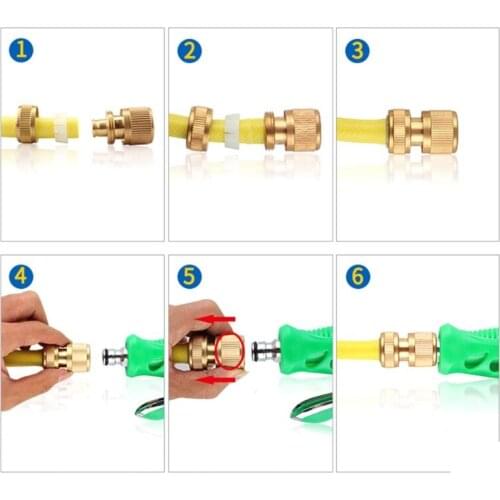 1

2

3

4

5

6