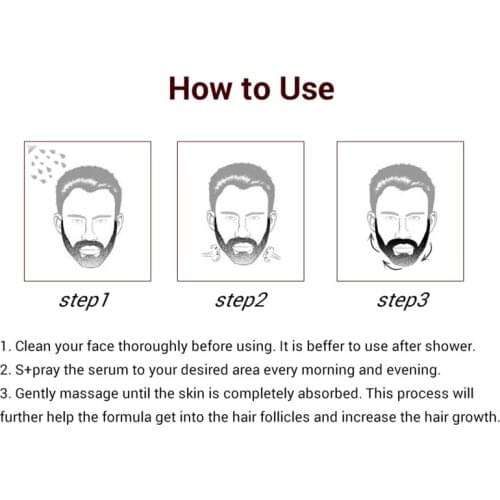 How to Use

step1

step2

step3

1. Clean your face thoroughly before using. It is beffer to use after shower.
2. S+pray the serum to your desired area every morning and evening.
3. Gently massage until the skin is completely absorbed. This process will further help the formula get into the hair follicles and increase the hair growth.