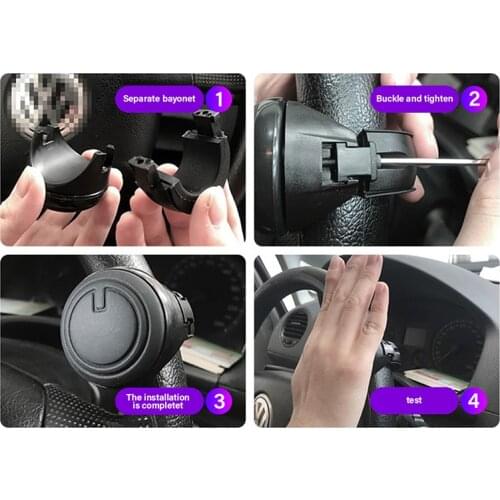 Separate bayonet 1

Buckle and tighten 2

The installation is completet 3

test 4