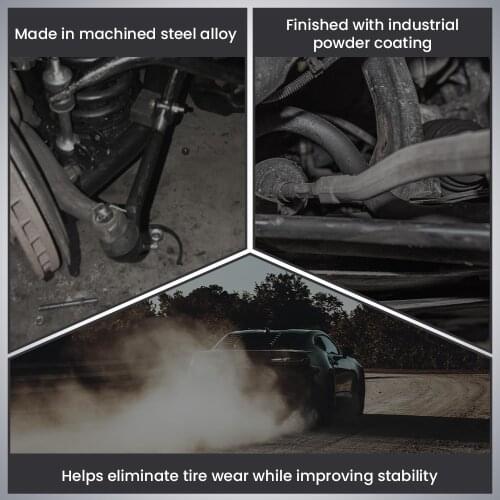 Made in machined steel alloy

Finished with industrial powder coating

Helps eliminate tire wear while improving stability