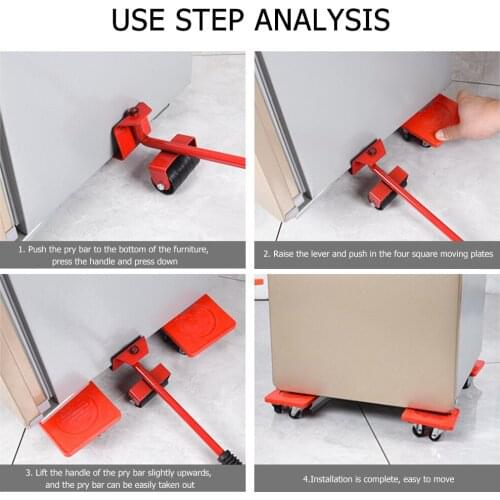 USE STEP ANALYSIS

1. Push the pry bar to the bottom of the furniture, press the handle and press down

2. Raise the lever and push in the four square moving plates

3. Lift the handle of the pry bar slightly upwards, and the pry bar can be easily taken out

4.Installation is complete, easy to move