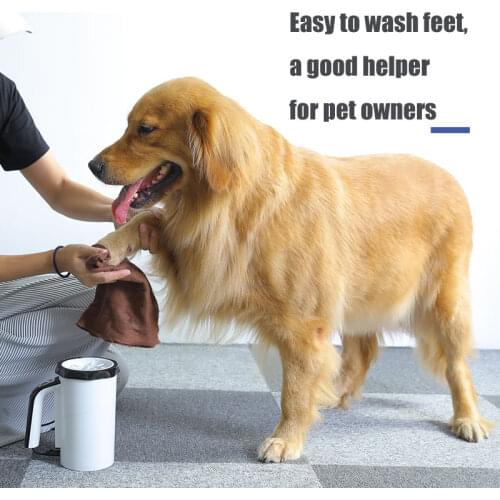 Easy to wash feet,
a good helper
for pet owners