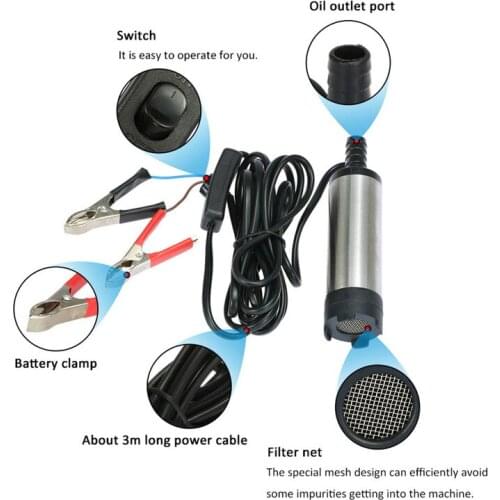 Oil outlet port

Switch
It is easy to operate for you.

Battery clamp

About 3m long power cable

Filter net
The special mesh design can efficiently avoid some impurities getting into the machine.