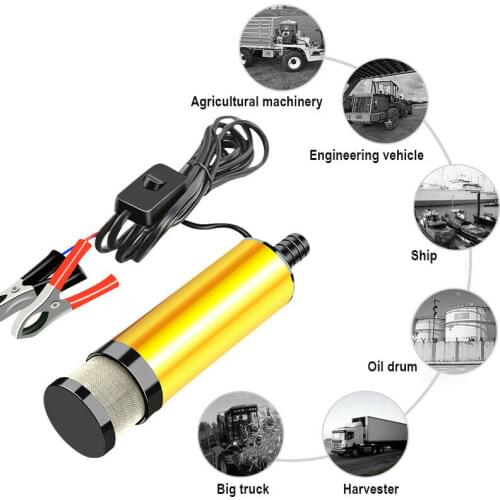 Agricultural machinery

Engineering vehicle

Ship

Oil drum

Big truck

Harvester