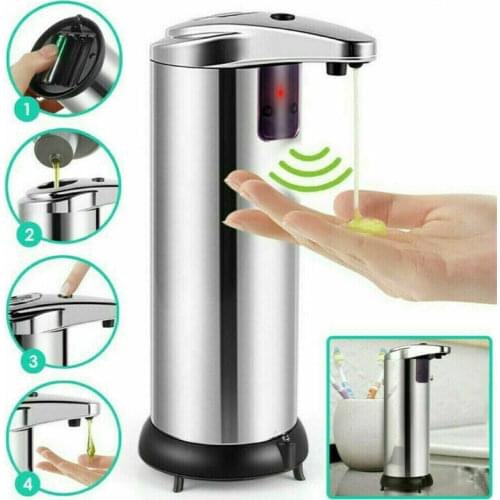 1

2

3

4