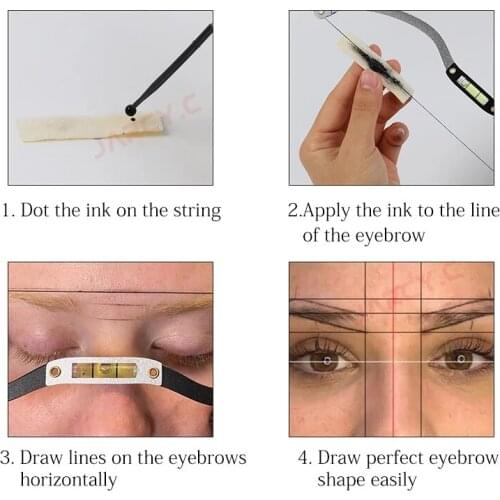 1. Dot the ink on the string

2.Apply the ink to the line of the eyebrow

3. Draw lines on the eyebrows horizontally

4. Draw perfect eyebrow shape easily