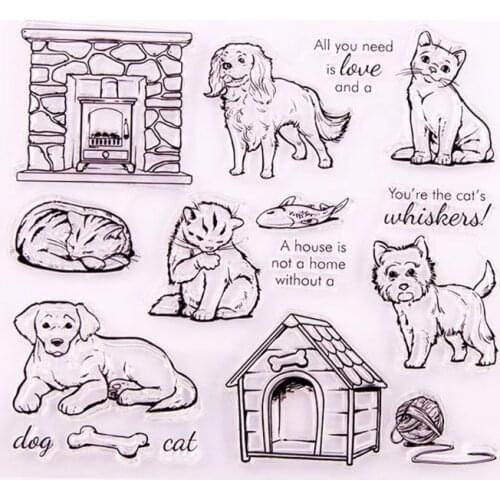 All you need is love and a

You're the cat's whiskers!

A house is not a home without a

dog

cat