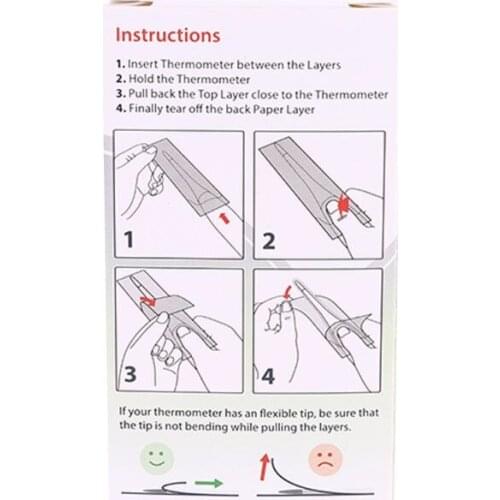 Instructions

1. Insert Thermometer between the Layers
2. Hold the Thermometer
3. Pull back the Top Layer close to the Thermometer
4. Finally tear off the back Paper Layer

1

2

3

4

If your thermometer has an flexible tip, be sure that the tip is not bending while pulling the layers.