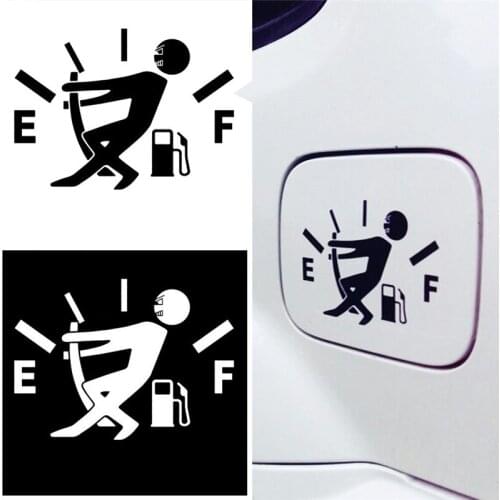 E F

E F

E F