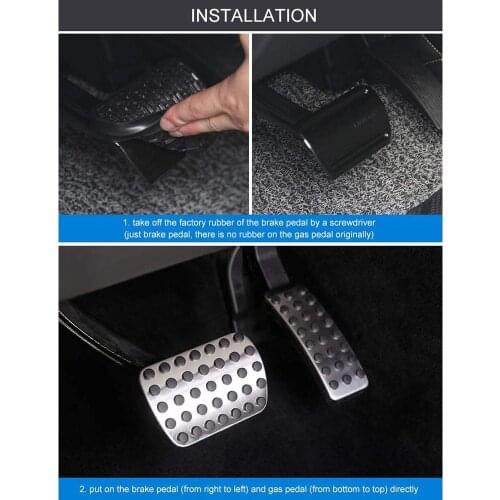 INSTALLATION

1. take off the factory rubber of the brake pedal by a screwdriver (just brake pedal, there is no rubber on the gas pedal originally)

2. put on the brake pedal (from right to left) and gas pedal (from bottom to top) directly