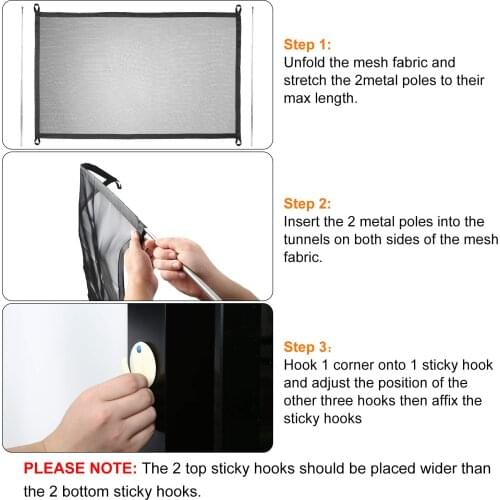 Step 1:
Unfold the mesh fabric and stretch the 2metal poles to their max length.

Step 2:
Insert the 2 metal poles into the tunnels on both sides of the mesh fabric.

Step 3:
Hook 1 corner onto 1 sticky hook and adjust the position of the other three hooks then affix the sticky hooks

PLEASE NOTE: The 2 top sticky hooks should be placed wider than the 2 bottom sticky hooks.