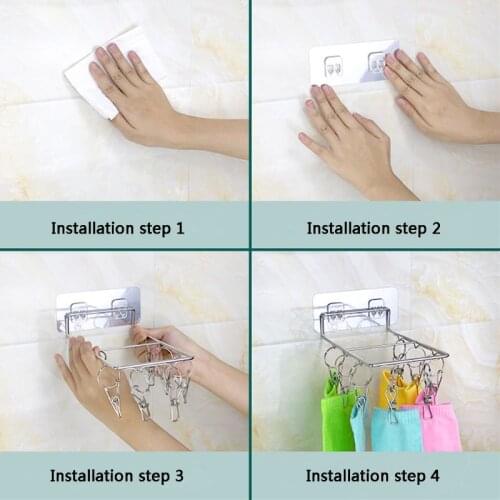 Installation step 1

Installation step 2

Installation step 3

Installation step 4