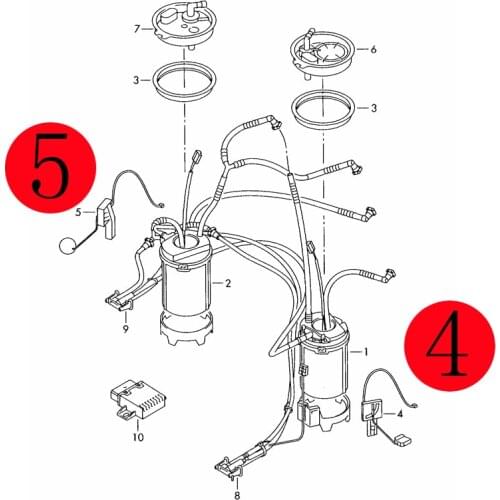 7
6
3
3
5
5
2
9
4
1
4
10
8