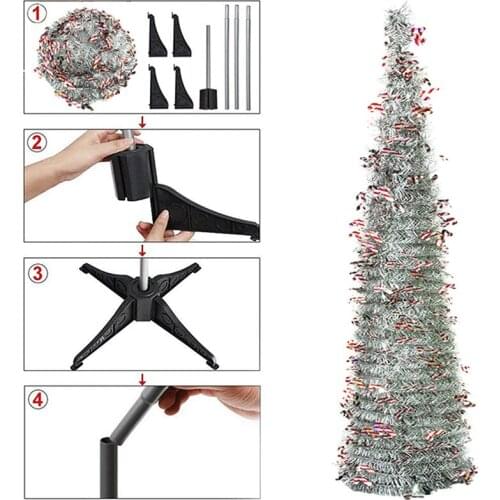 1

2

3

4