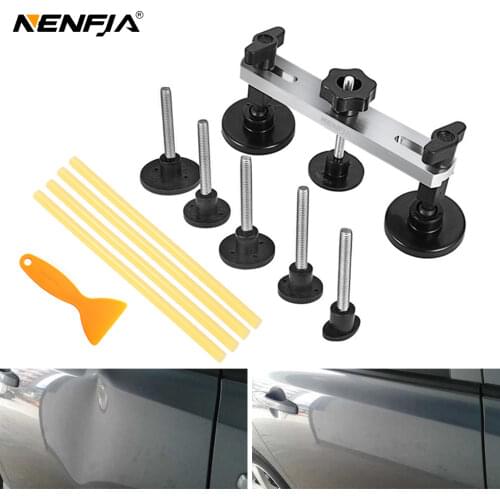 NENFJA®