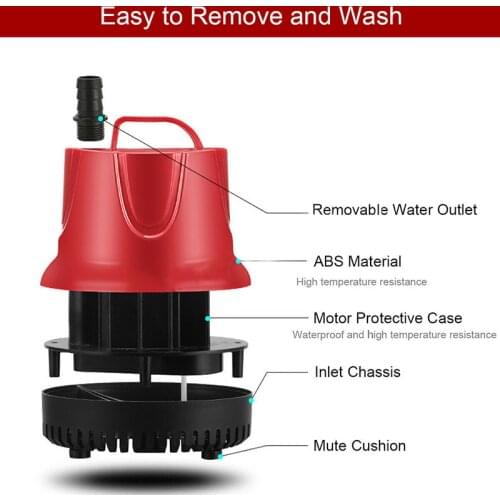 Easy to Remove and Wash

Removable Water Outlet

ABS Material
High temperature resistance

Motor Protective Case
Waterproof and high temperature resistance

Inlet Chassis

Mute Cushion