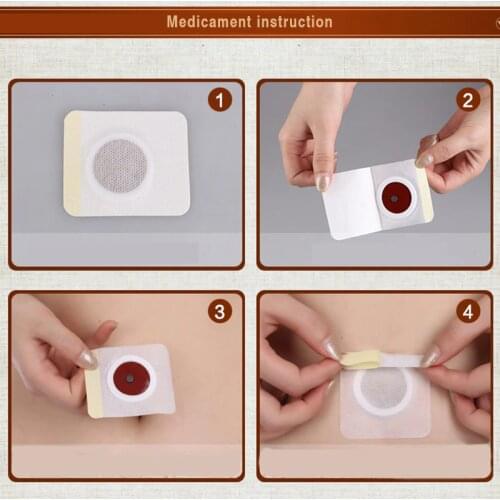 Medicament instruction

1

2

3

4