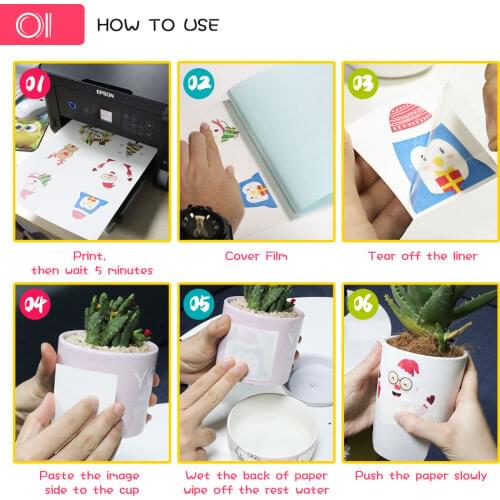 01 HOW TO USE

01
EPSON
Print, then wait 5 minutes

02
Cover Film

03
Tear off the liner

04
Paste the image side to the cup

05
Wet the back of paper wipe off the rest water

06
Push the paper slowly