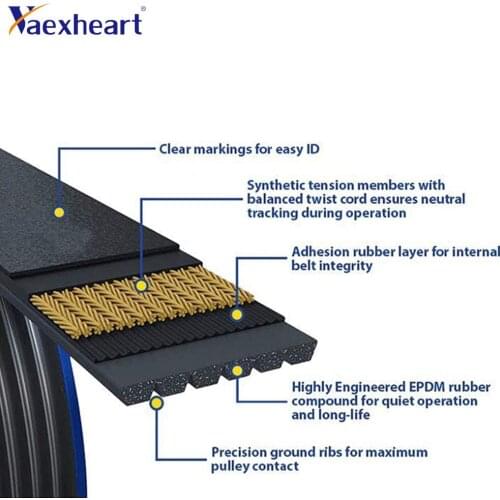 Vaexheart®

Clear markings for easy ID

Synthetic tension members with balanced twist cord ensures neutral tracking during operation

Adhesion rubber layer for internal belt integrity

Highly Engineered EPDM rubber compound for quiet operation and long-life

Precision ground ribs for maximum pulley contact