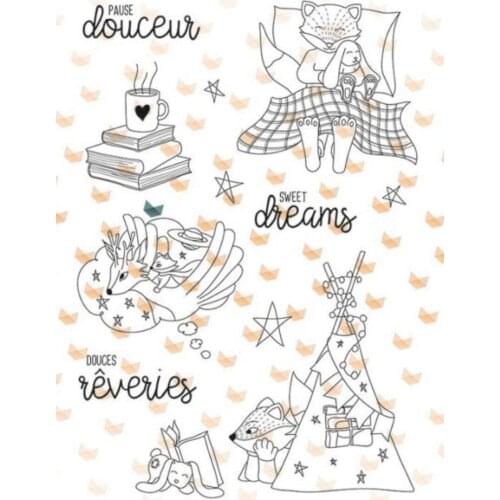 PAUSE
douceur

SWEET
dreams

DOUCES
rêveries