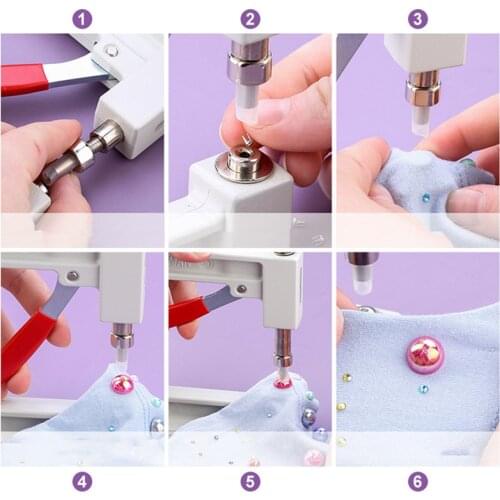 1
2
3
4
5
6