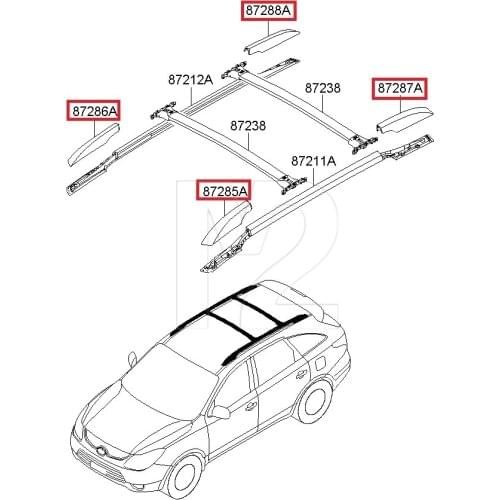 87288A

87212A

87238

87287A

87286A

87238

87211A

87285A