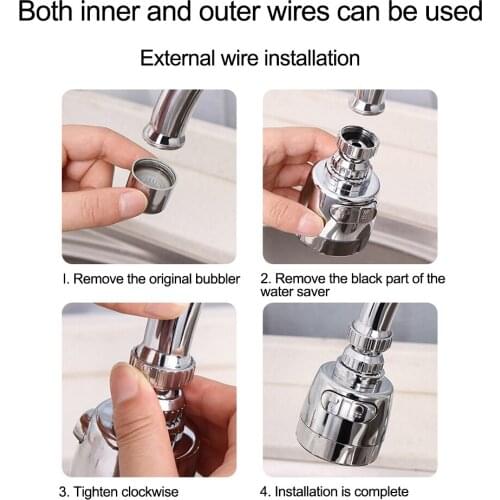 Both inner and outer wires can be used

External wire installation

I. Remove the original bubbler

2. Remove the black part of the water saver

3. Tighten clockwise

4. Installation is complete