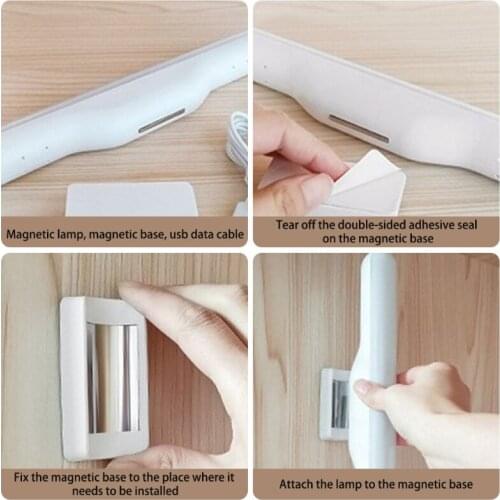 Magnetic lamp, magnetic base, usb data cable

Tear off the double-sided adhesive seal on the magnetic base

Fix the magnetic base to the place where it needs to be installed

Attach the lamp to the magnetic base