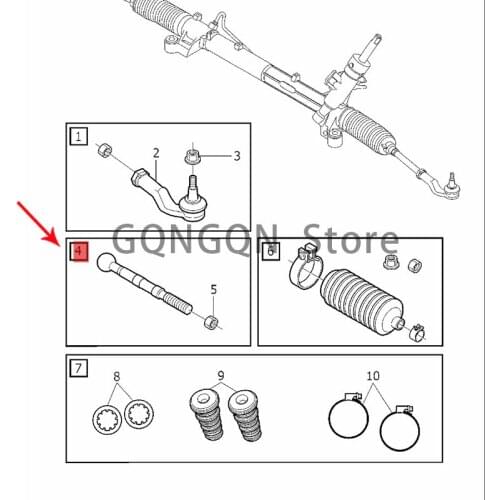 1
2
3
GQNGQN Store
4
5
6
7
8
9
10