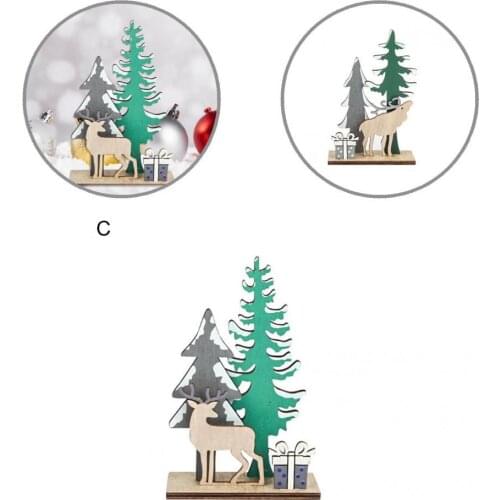 C