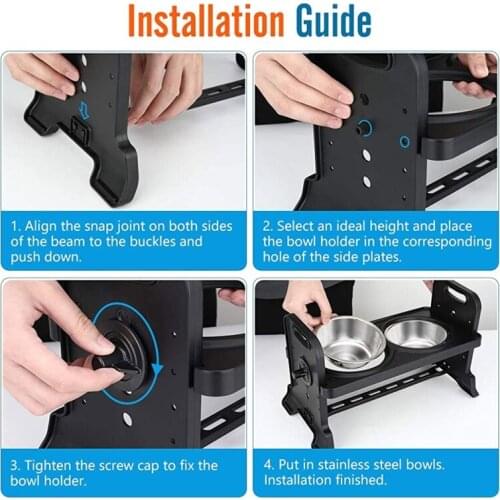 Installation Guide

1. Align the snap joint on both sides of the beam to the buckles and push down.

2. Select an ideal height and place the bowl holder in the corresponding hole of the side plates.

3. Tighten the screw cap to fix the bowl holder.

4. Put in stainless steel bowls. Installation finished.